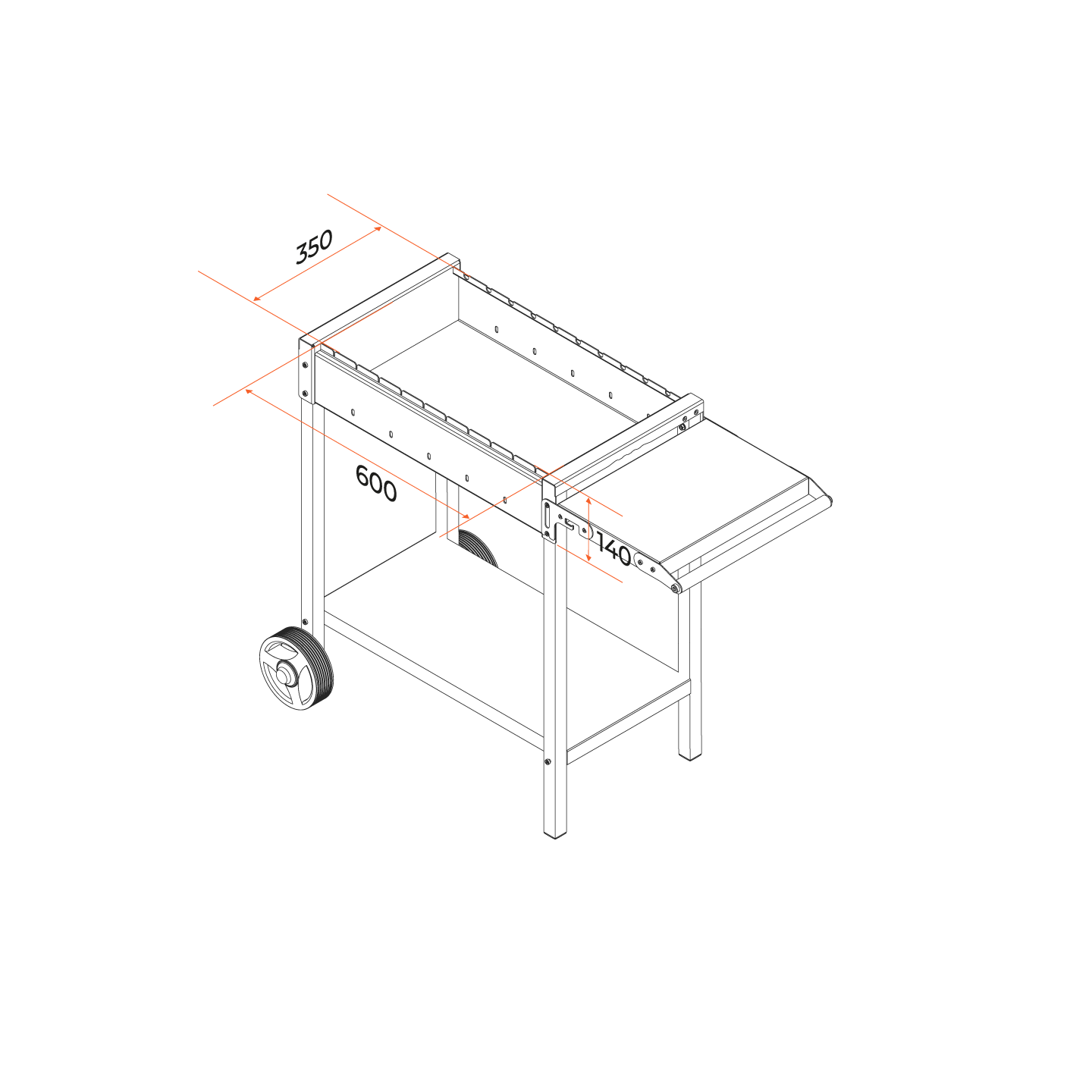 350

600

140